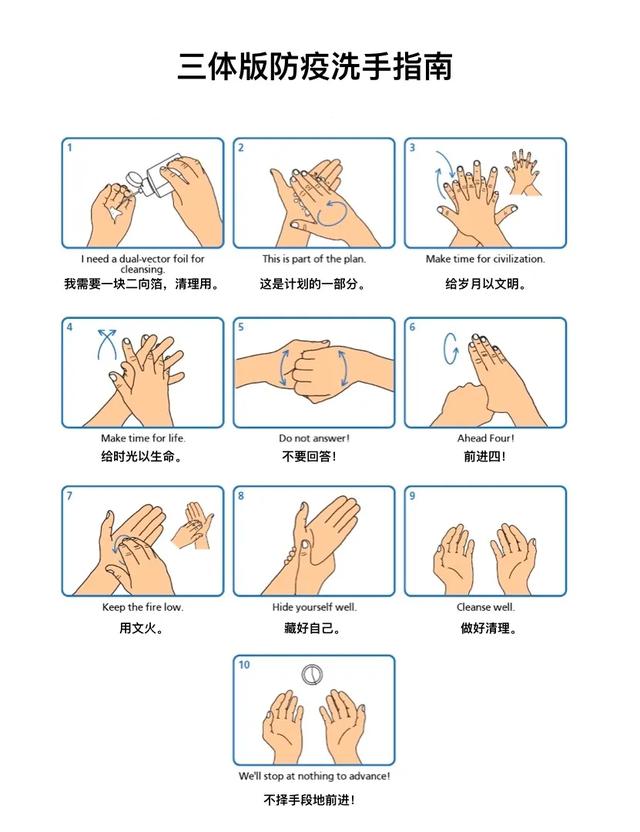 三体版防疫洗手指南

1
I need a dual-vector foil for cleansing.
我需要一块二向箔，清理用。

2
This is part of the plan.
这是计划的一部分。

3
Make time for civilization.
给岁月以文明。

4
Make time for life.
给时光以生命。

5
Do not answer!
不要回答！

6
Ahead Four!
前进四！

7
Keep the fire low.
用文火。

8
Hide yourself well.
藏好自己。

9
Cleanse well.
做好清理。

10
We'll stop at nothing to advance!
不择手段地前进！